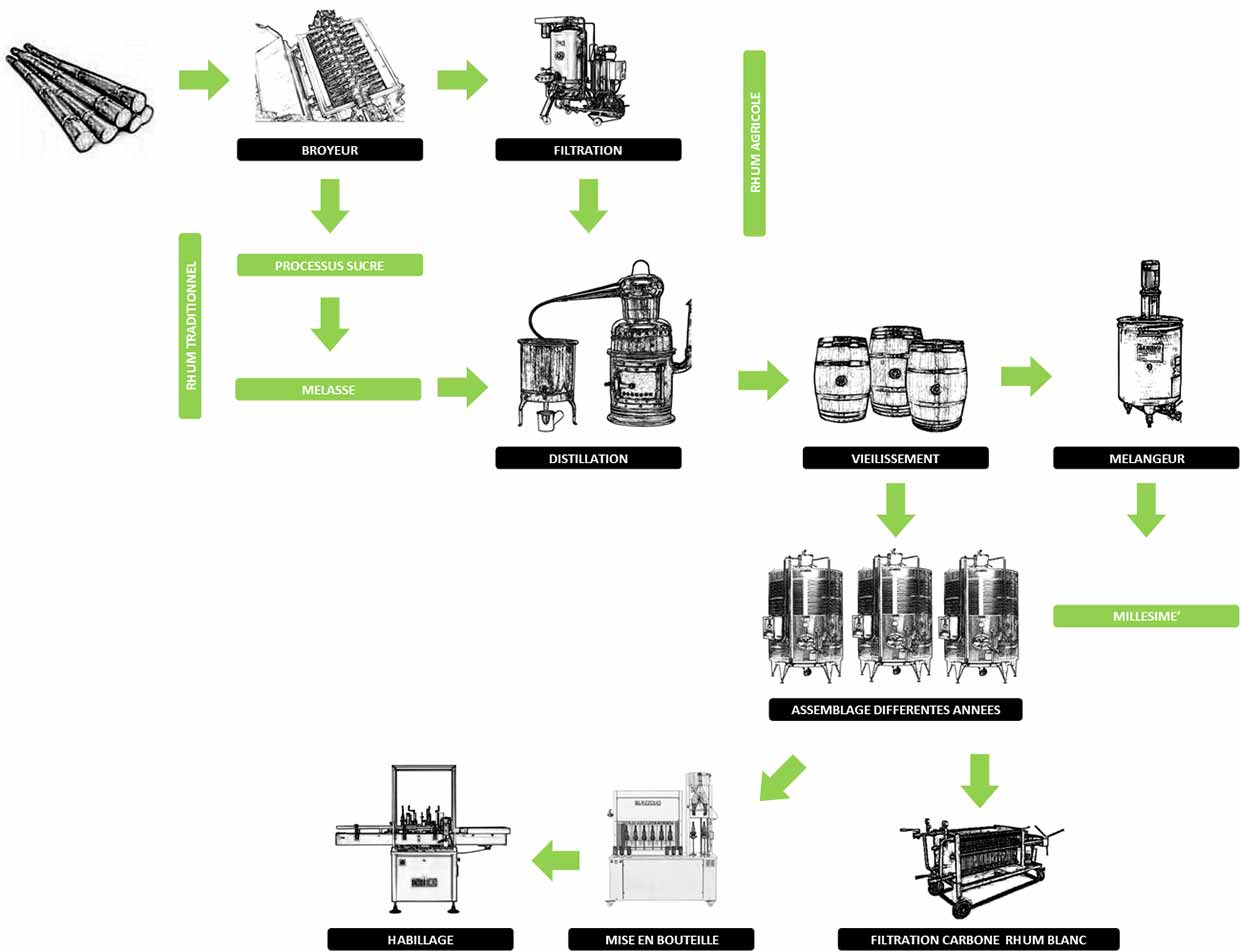 BROYEUR

FILTRATION

RHUM AGRICOLE

RHUM TRADITIONNEL

PROCESSUS SUCRE

MELASSE

DISTILLATION

VIEILISSEMENT

MELANGEUR

MILLESIME'

ASSEMBLAGE DIFFERENTES ANNEES

HABILLAGE

MISE EN BOUTEILLE

FILTRATION CARBONE RHUM BLANC