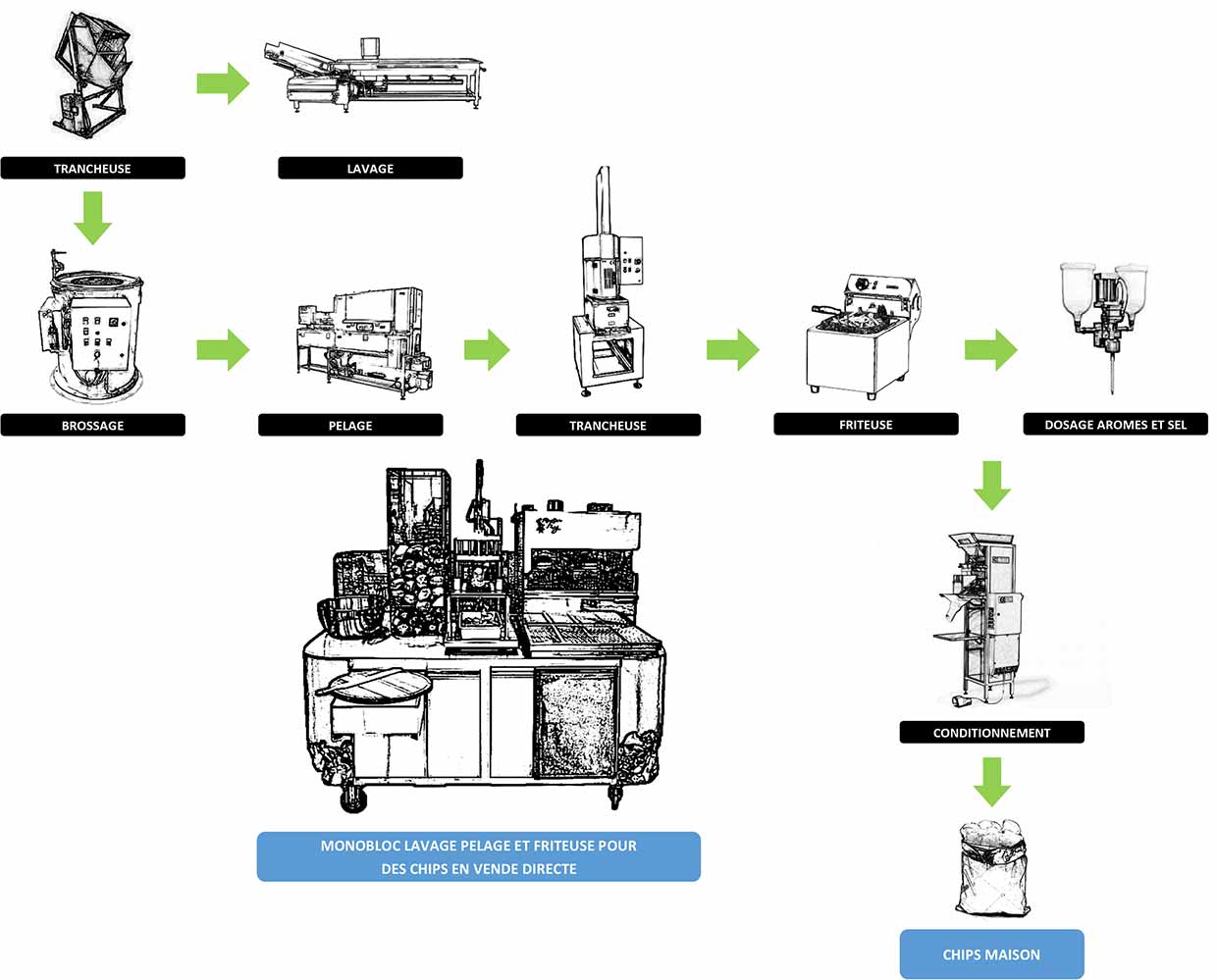 TRANCHEUSE

LAVAGE

BROSSAGE

PELAGE

TRANCHEUSE

FRITEUSE

DOSAGE AROMES ET SEL

CONDITIONNEMENT

MONOBLOC LAVAGE PELAGE ET FRITEUSE POUR DES CHIPS EN VENDE DIRECTE

CHIPS MAISON